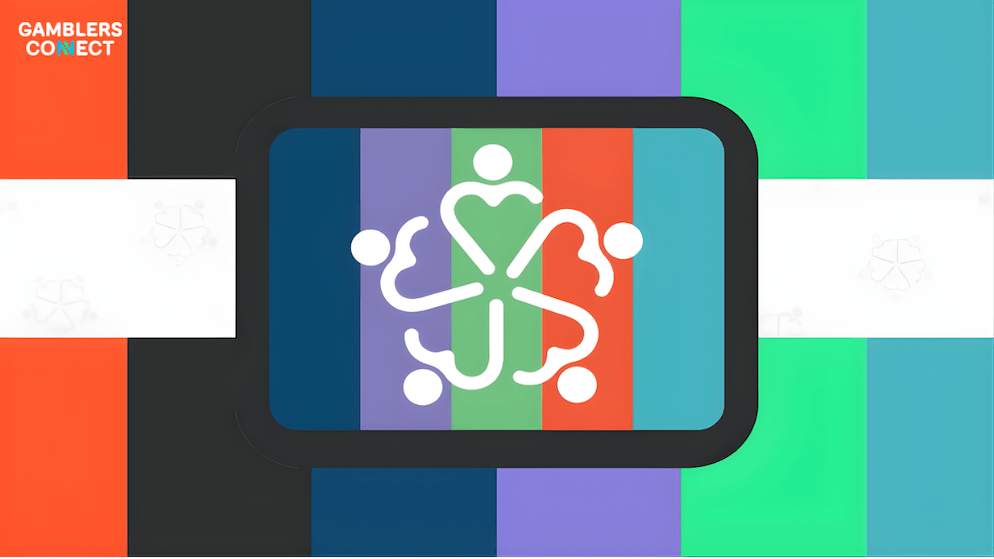 GAMBLERS CONNECT